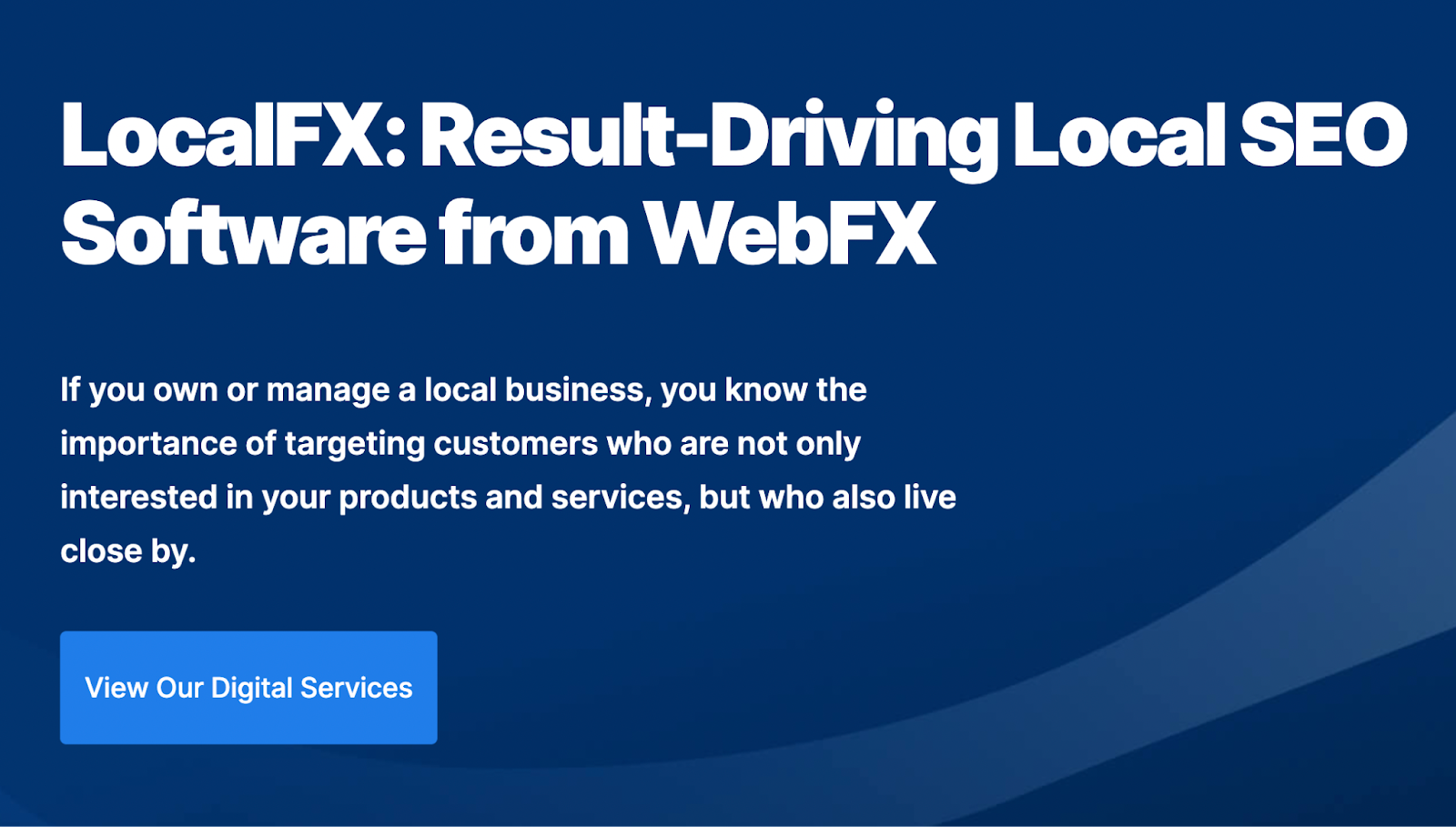 LocalFX: Result-Driving Local SEO Software from WebFX

If you own or manage a local business, you know the importance of targeting customers who are not only interested in your products and services, but who also live close by.

View Our Digital Services